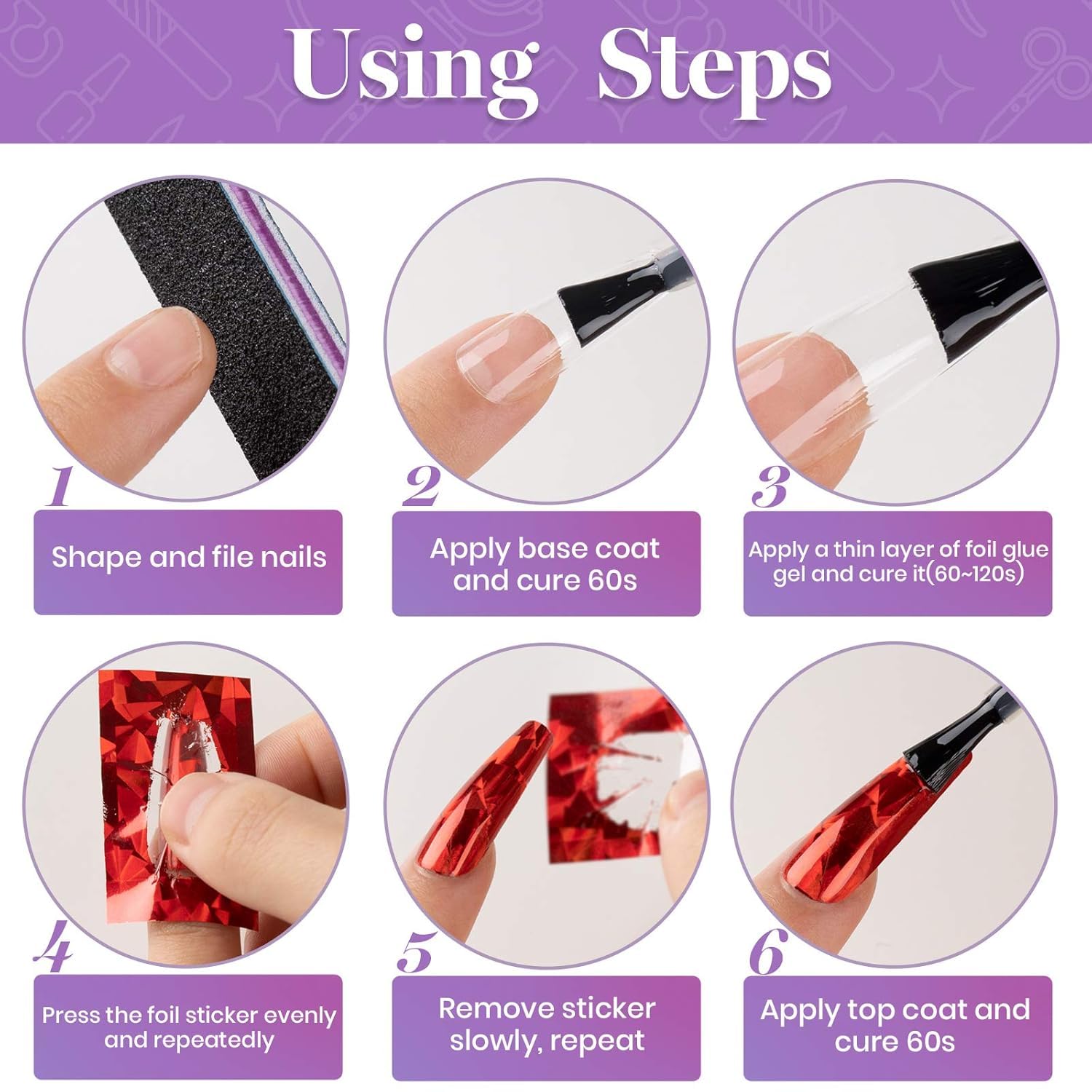 Using Steps

1
Shape and file nails

2
Apply base coat and cure 60s

3
Apply a thin layer of foil glue gel and cure it(60~120s)

4
Press the foil sticker evenly and repeatedly

5
Remove sticker slowly, repeat

6
Apply top coat and cure 60s